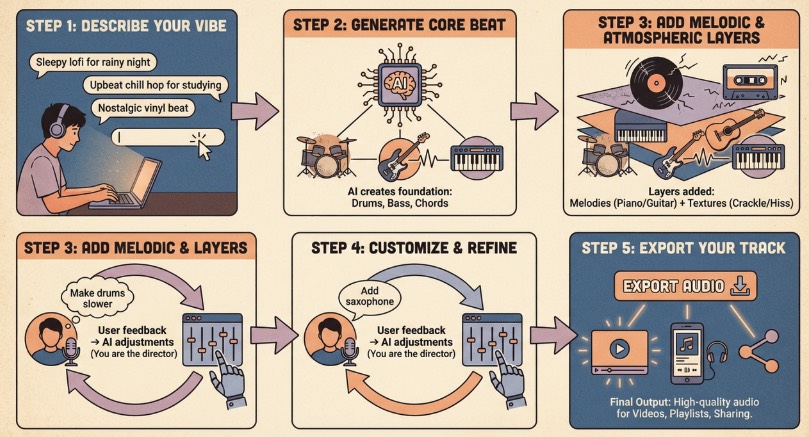 STEP 1: DESCRIBE YOUR VIBE

Sleepy lofi for rainy night

Upbeat chill hop for studying

Nostalgic vinyl beat

STEP 2: GENERATE CORE BEAT

AI

AI creates foundation: Drums, Bass, Chords

STEP 3: ADD MELODIC & ATMOSPHERIC LAYERS

Layers added: Melodies (Piano/Guitar) + Textures (Crackle/Hiss)

STEP 3: ADD MELODIC & LAYERS

Make drums slower

User feedback → AI adjustments (You are the director)

STEP 4: CUSTOMIZE & REFINE

Add saxophone

User feedback → AI adjustments (You are the director)

STEP 5: EXPORT YOUR TRACK

EXPORT AUDIO

Final Output: High-quality audio for Videos, Playlists, Sharing.